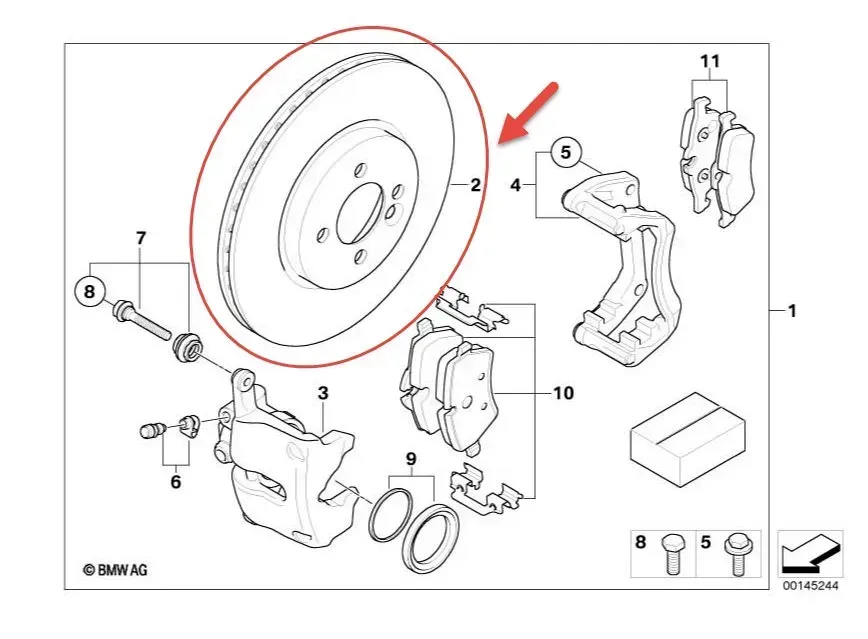 11
5
2
4
7
8
1
3
10
6
9
8
5
© BMW AG
00145244